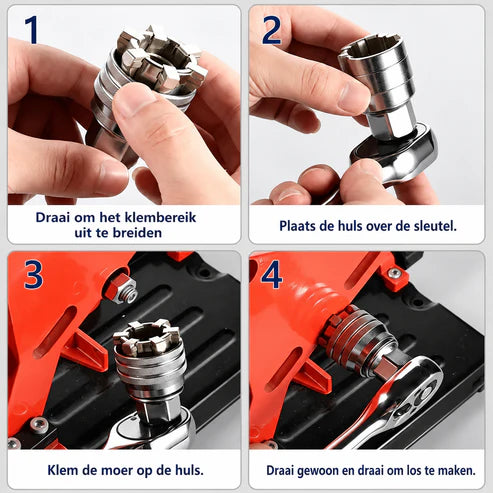 1

Draai om het klembereik uit te breiden

2

Plaats de huls over de sleutel.

3

Klem de moer op de huls.

4

Draai gewoon en draai om los te maken.