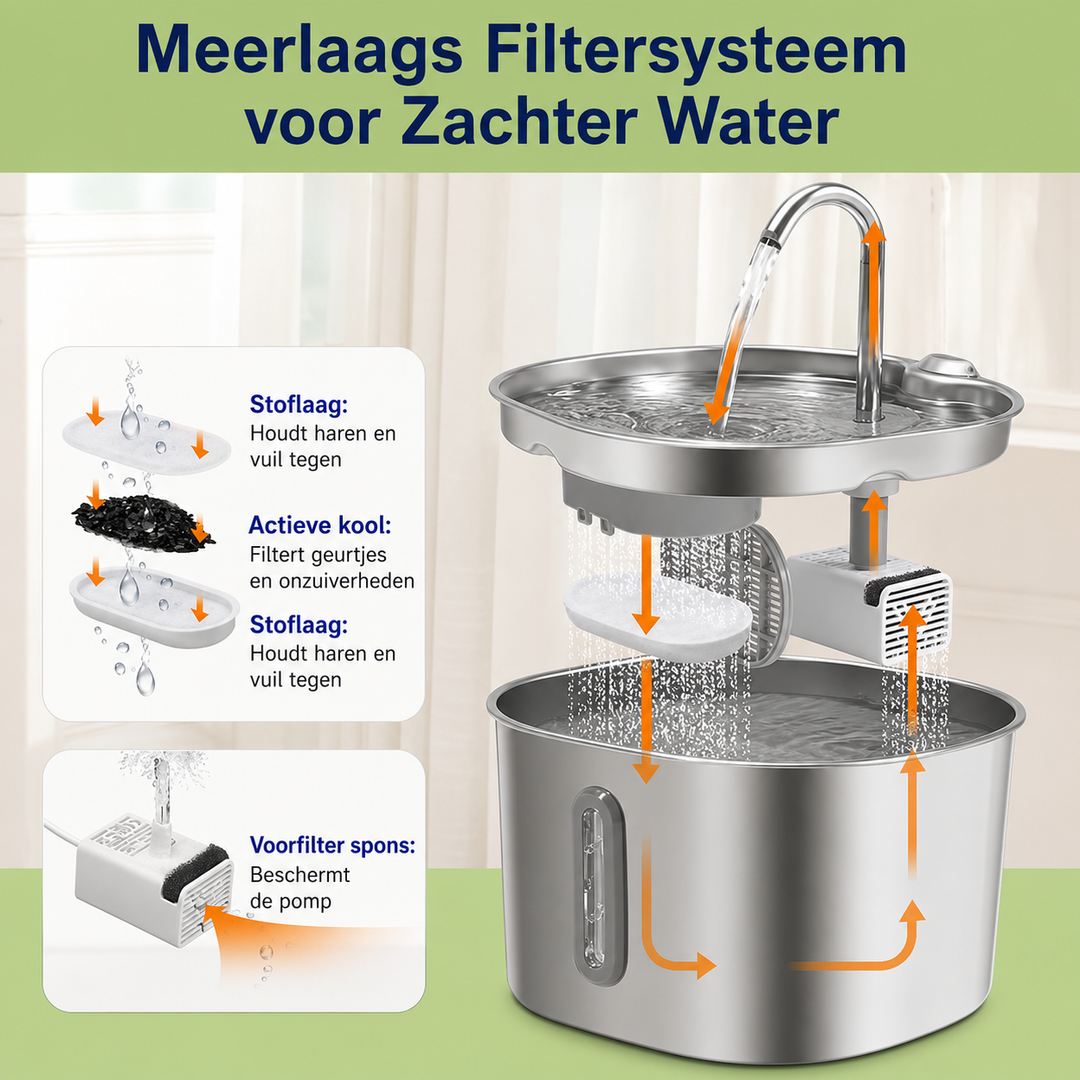 Meerlaags Filtersysteem voor Zachter Water

Stoflaag:
Houdt haren en vuil tegen

Actieve kool:
Filtert geurtjes en onzuiverheden

Stoflaag:
Houdt haren en vuil tegen

Voorfilter spons:
Beschermt de pomp