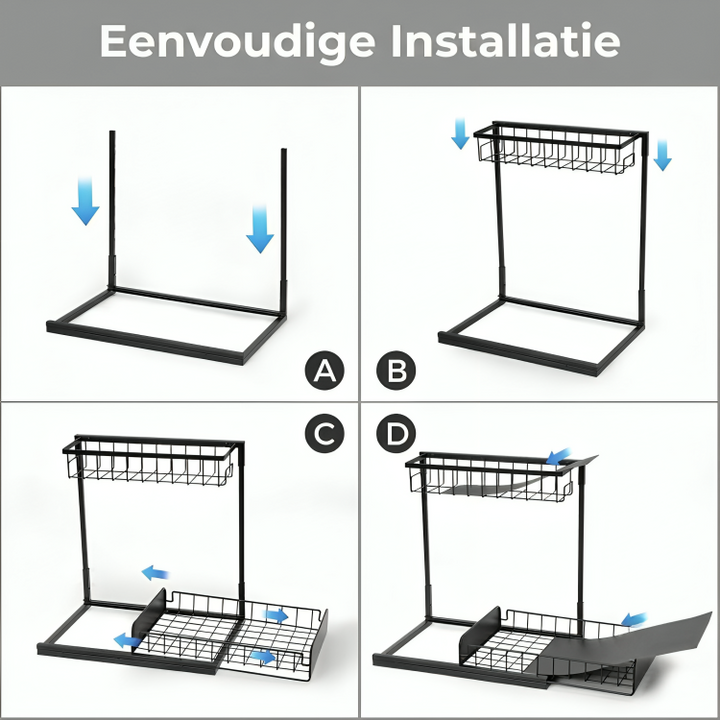 Eenvoudige Installatie

A

B

C

D